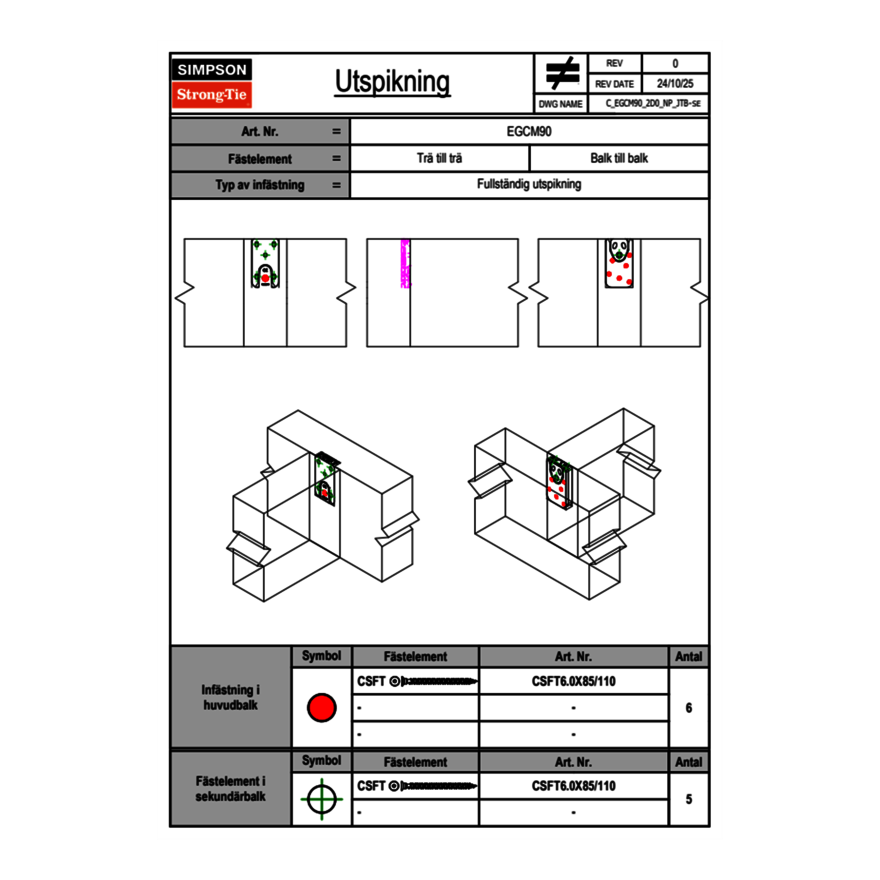 SIMPSON
Strong-Tie

Utspikning

| REV | 0 |
|---|---|
| REV DATE | 24/10/25 |
| DWG NAME | C_EGCM90_2D0_NP_JTB-SE |

| Art. Nr. | = | EGCM90 | |
|---|---|---|---|
| Fästelement | = | Trä till trä | Balk till balk |
| Typ av infästning | = | Fullständig utspikning | |

| | Symbol | Fästelement | Art. Nr. | Antal |
|---|---|---|---|---|
| Infästning i huvudbalk | | CSFT | CSFT6.0X85/110 | 6 |
| | | - | - | |
| | | - | - | |

| | Symbol | Fästelement | Art. Nr. | Antal |
|---|---|---|---|---|
| Fästelement i sekundärbalk | | CSFT | CSFT6.0X85/110 | 5 |
| | | - | - | |