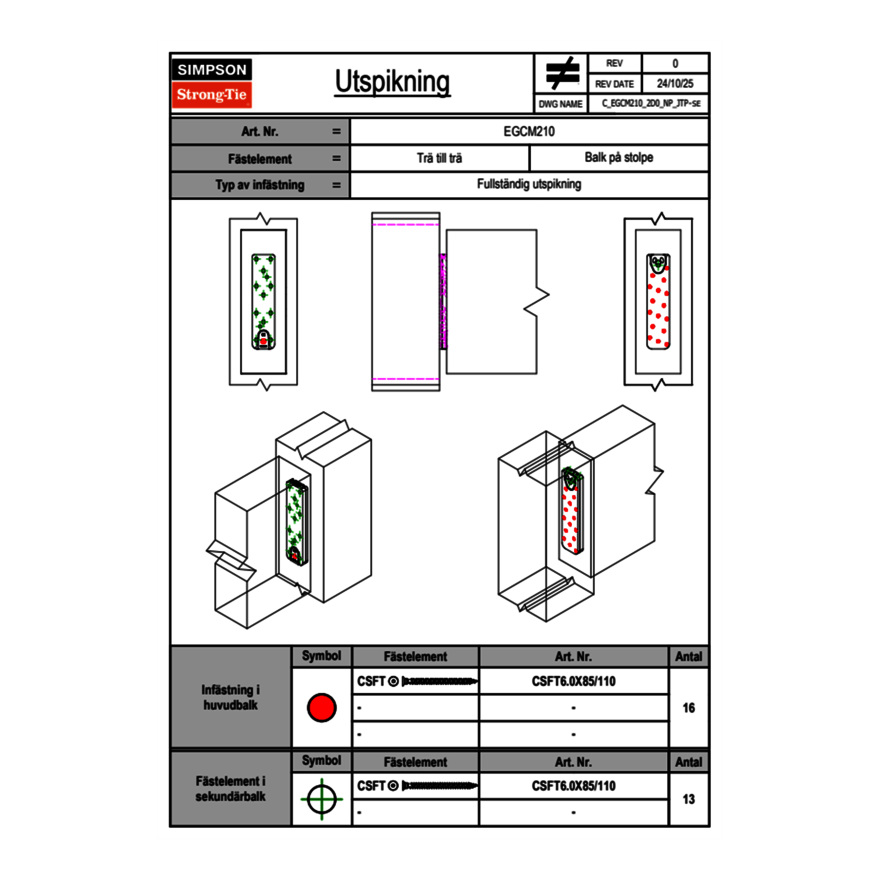 SIMPSON
Strong-Tie

Utspikning

| REV | 0 |
|---|---|
| REV DATE | 24/10/25 |
| DWG NAME | C_EGCM210_2D0_NP_JTP-SE |

| Art. Nr. | = | EGCM210 | |
|---|---|---|---|
| Fästelement | = | Trä till trä | Balk på stolpe |
| Typ av infästning | = | Fullständig utspikning | |

| | Symbol | Fästelement | Art. Nr. | Antal |
|---|---|---|---|---|
| Infästning i huvudbalk | | CSFT | CSFT6.0X85/110 | 16 |
| | | - | - | |
| | | - | - | |

| | Symbol | Fästelement | Art. Nr. | Antal |
|---|---|---|---|---|
| Fästelement i sekundärbalk | | CSFT | CSFT6.0X85/110 | 13 |
| | | - | - | |