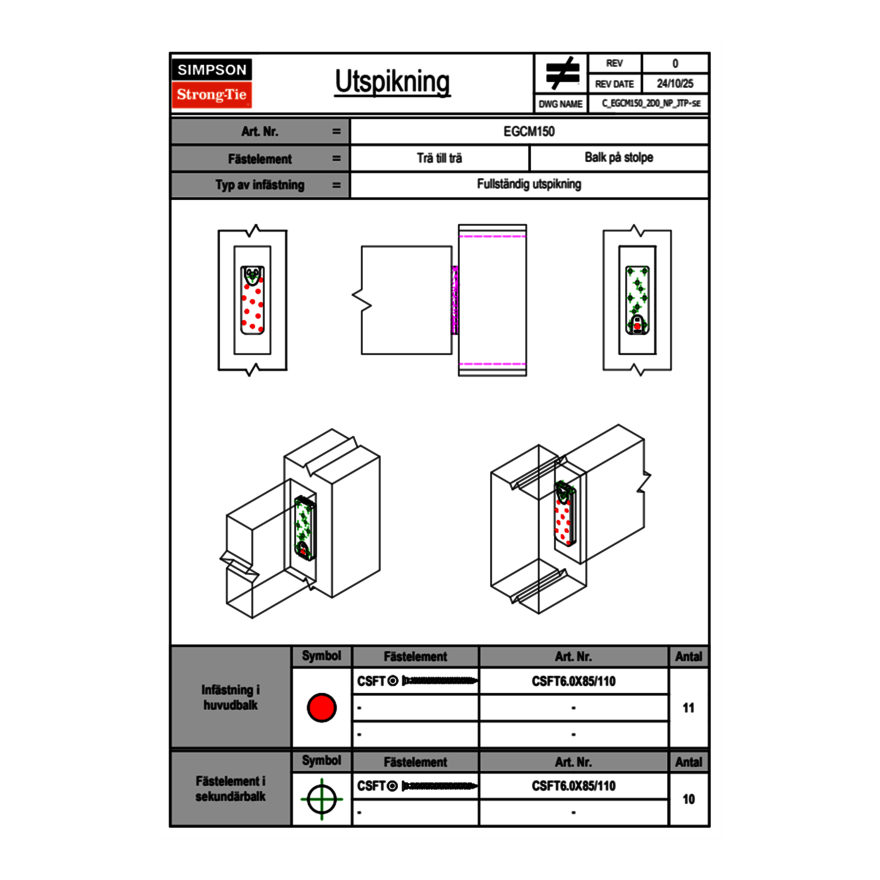 SIMPSON
Strong-Tie

Utspikning

| REV | 0 |
|---|---|
| REV DATE | 24/10/25 |
| DWG NAME | C_EGCM150_2D0_NP_JTP-SE |

| Art. Nr. | = | EGCM150 | |
|---|---|---|---|
| Fästelement | = | Trä till trä | Balk på stolpe |
| Typ av infästning | = | Fullständig utspikning | |

| | Symbol | Fästelement | Art. Nr. | Antal |
|---|---|---|---|---|
| Infästning i huvudbalk | | CSFT | CSFT6.0X85/110 | 11 |
| | | - | - | |
| | | - | - | |

| | Symbol | Fästelement | Art. Nr. | Antal |
|---|---|---|---|---|
| Fästelement i sekundärbalk | | CSFT | CSFT6.0X85/110 | 10 |
| | | - | - | |