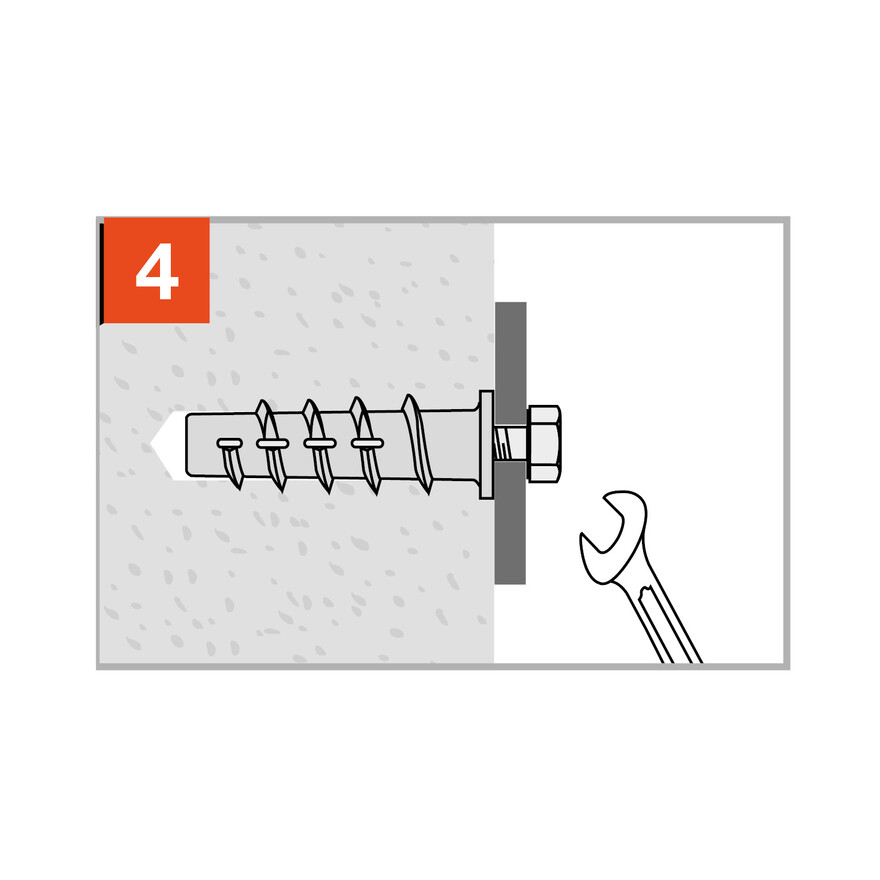 4