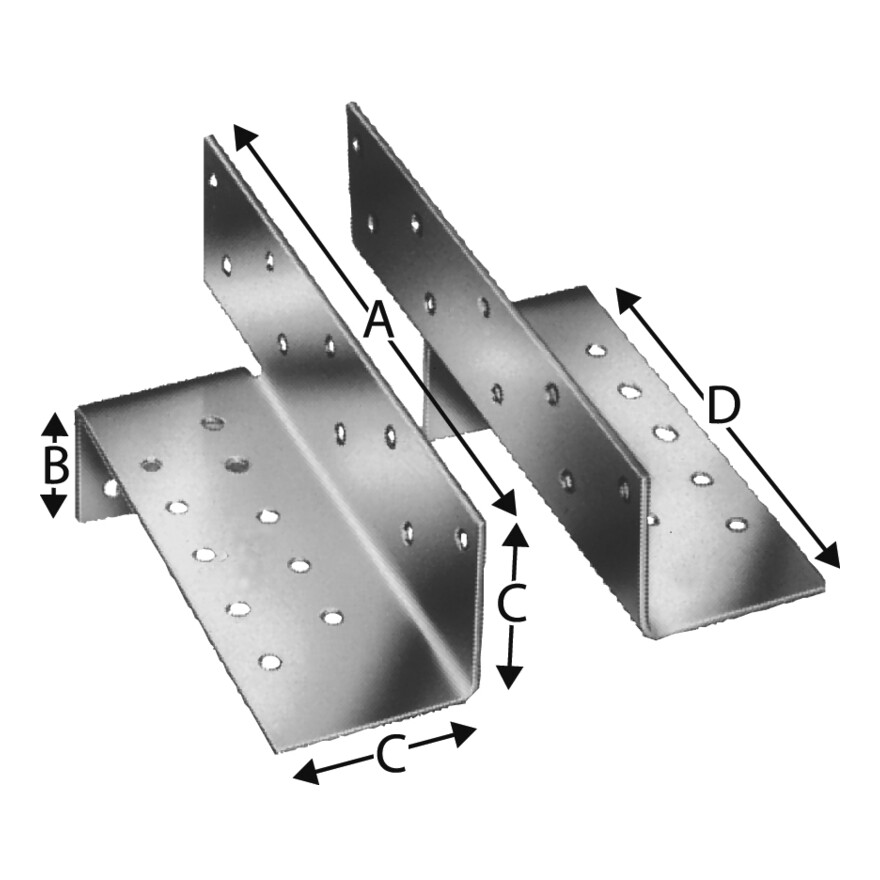 A
B
D
C
C