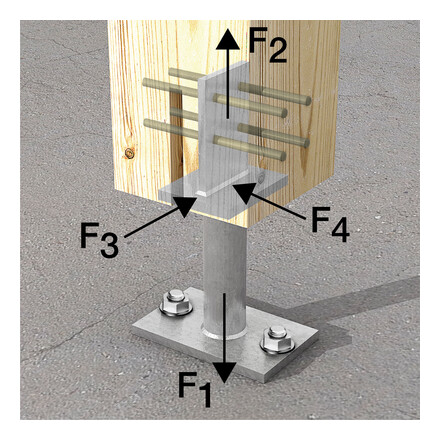 $F_2$

$F_3$

$F_4$

$F_1$