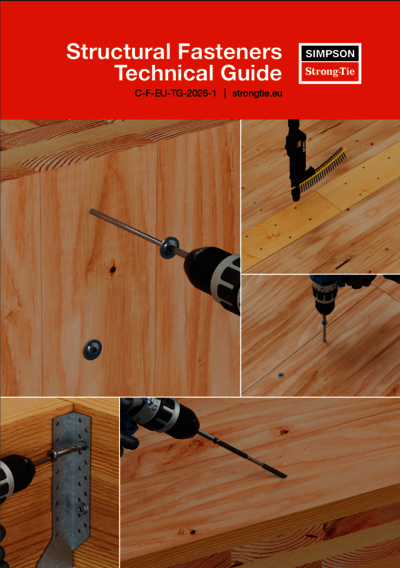 Structural Fasteners Technical Guide

SIMPSON
Strong-Tie

C-F-EU-TG-2026-1 | strongtie.eu