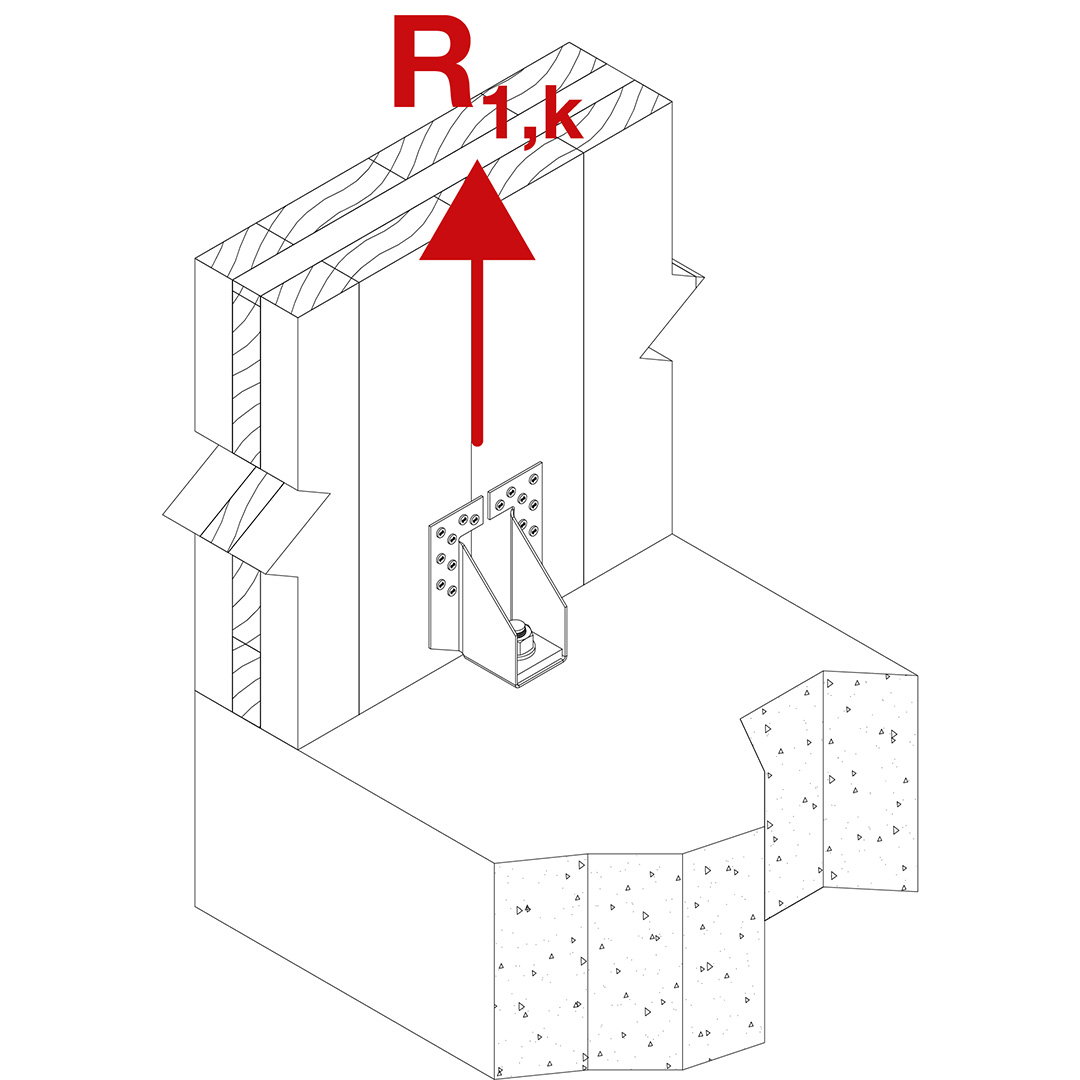 $R_{1,k}$