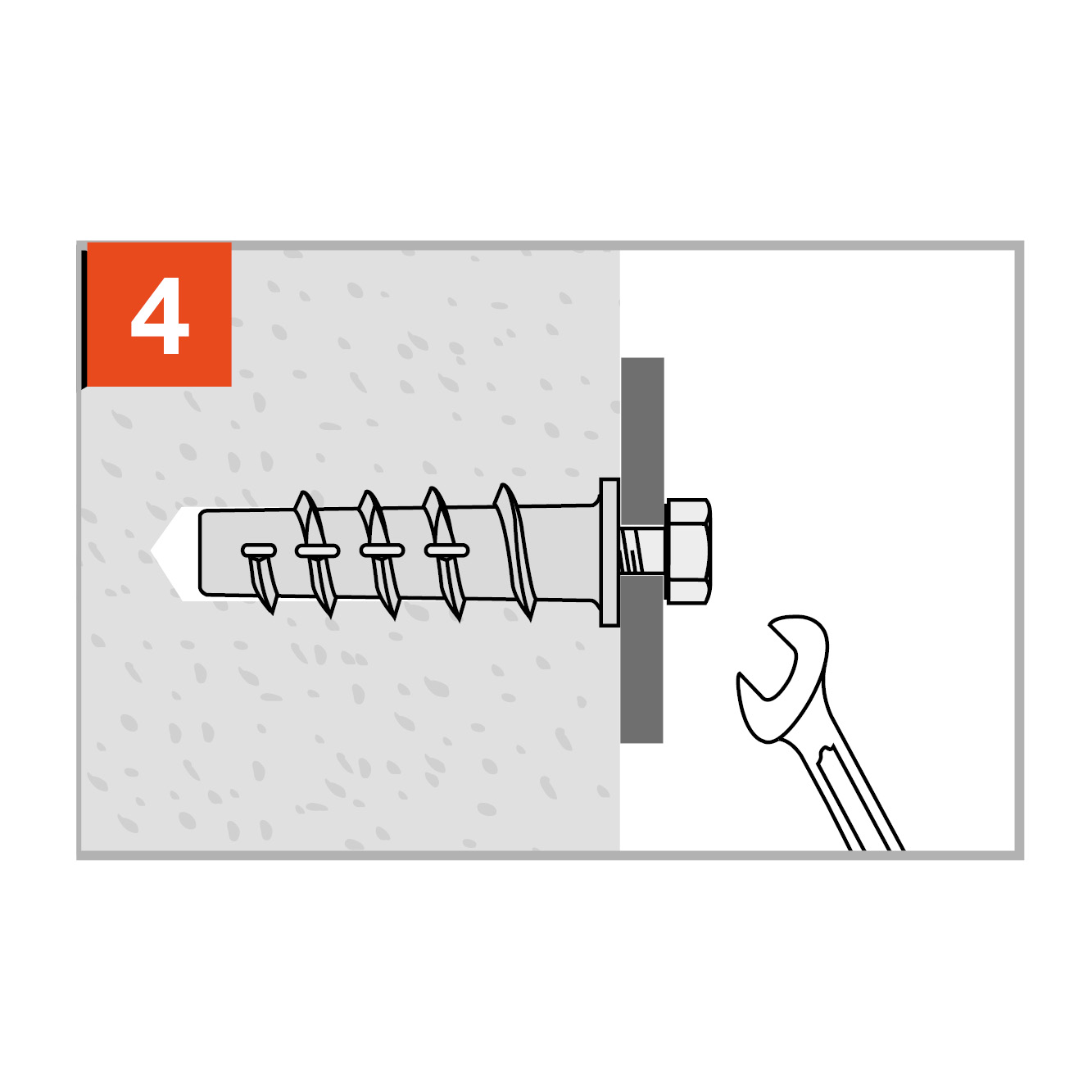 4