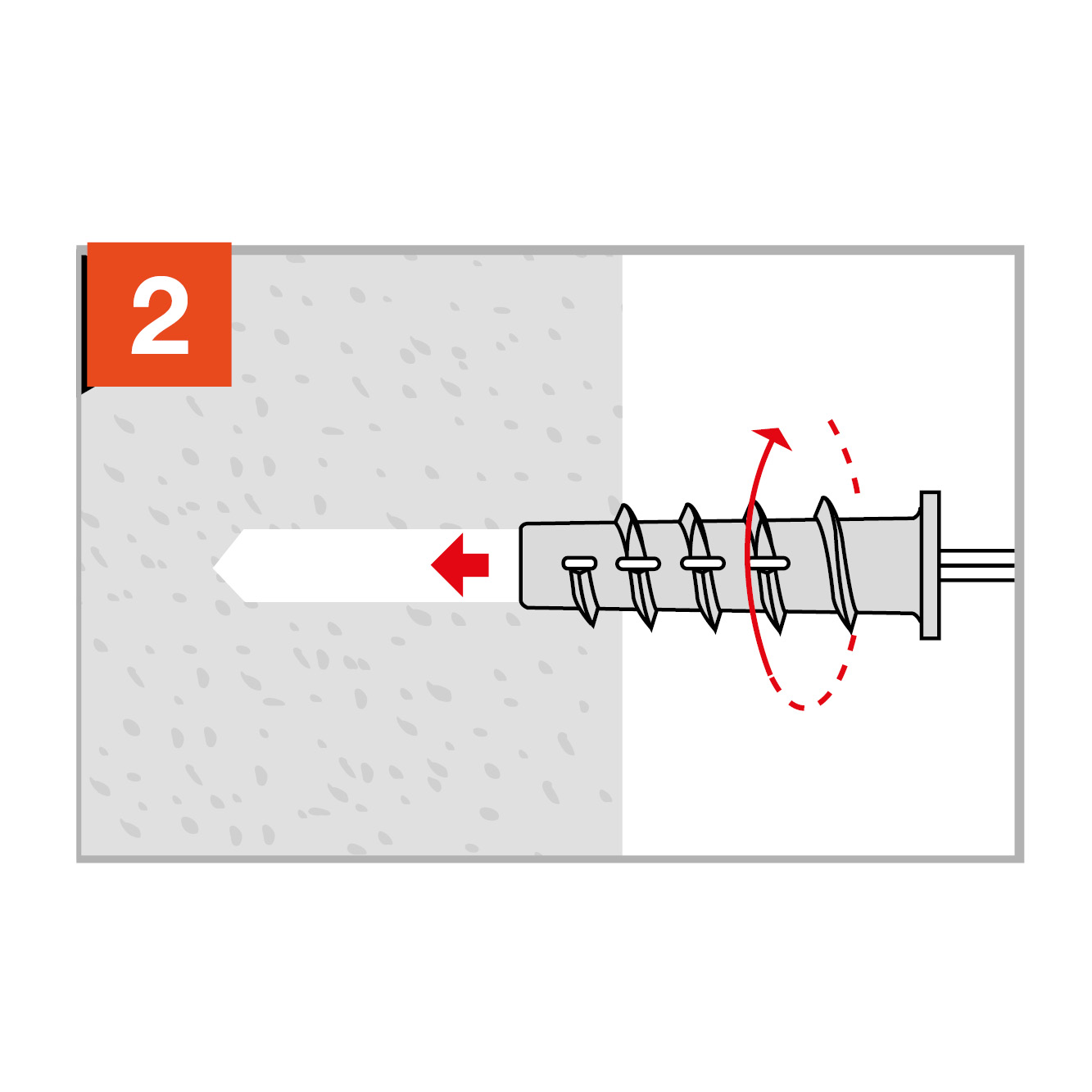 2