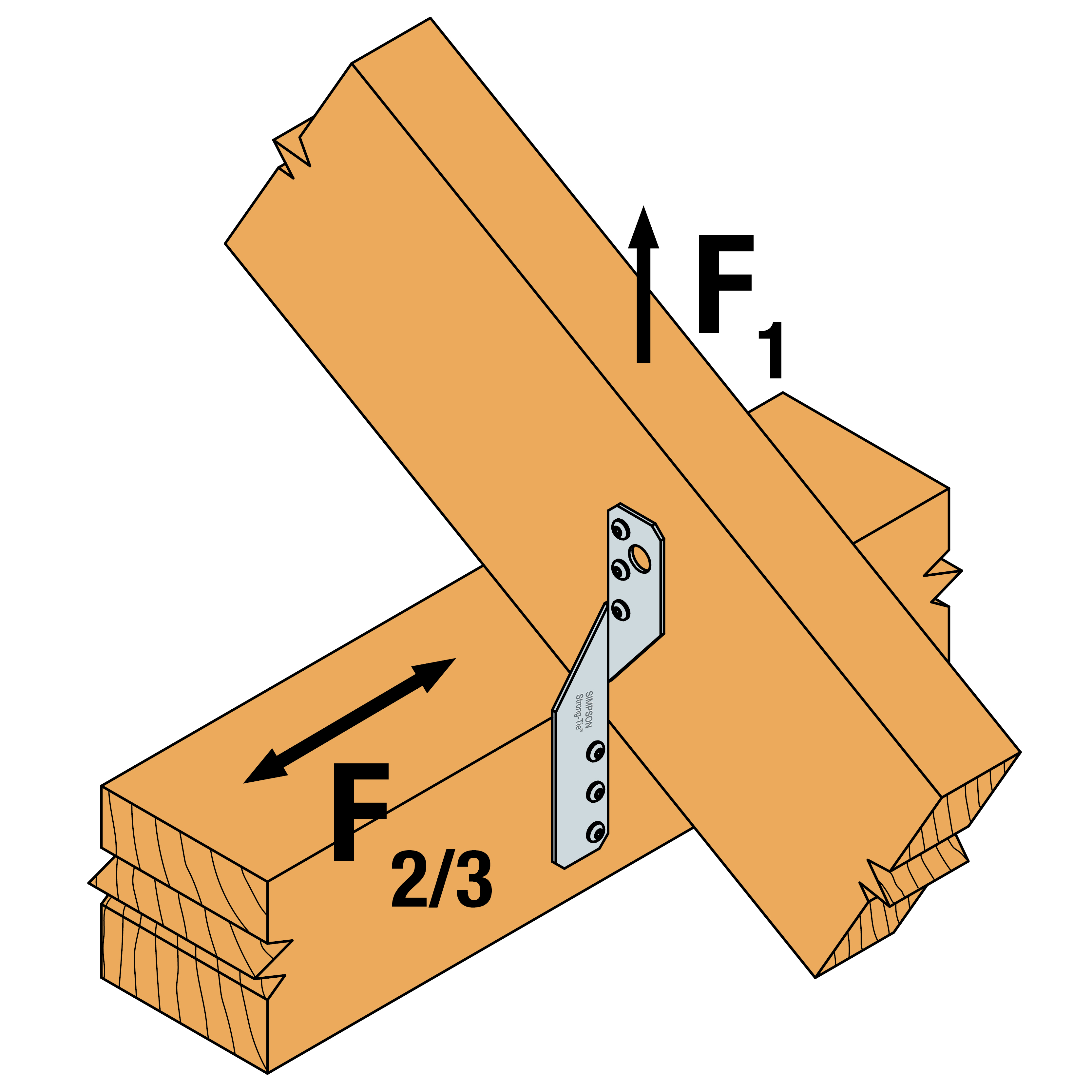 $F_1$

SIMPSON
Strong-Tie®

$F_{2/3}$